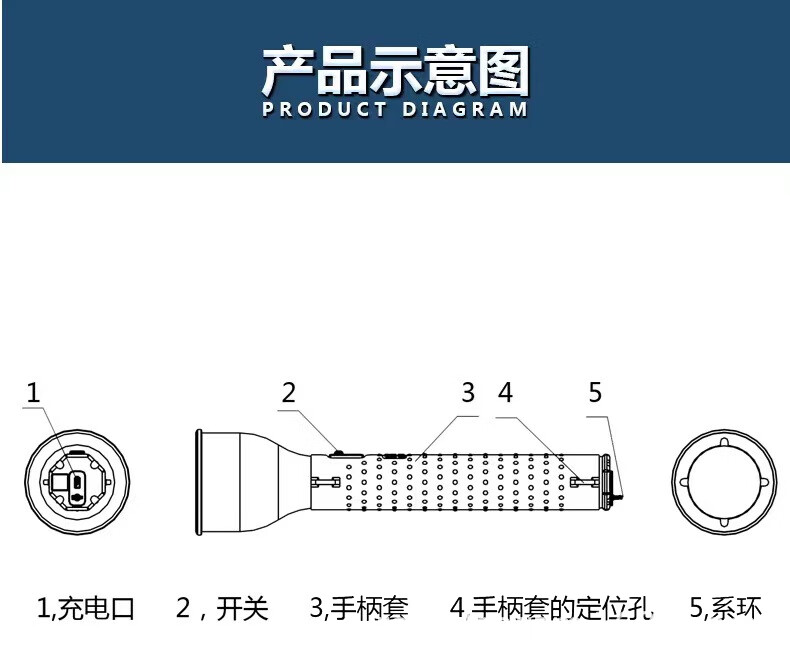 产品示意图
PRODUCT DIAGRAM

1

2

3

4

5

1,充电口　2，开关　3,手柄套　4 手柄套的定位孔　5,系环