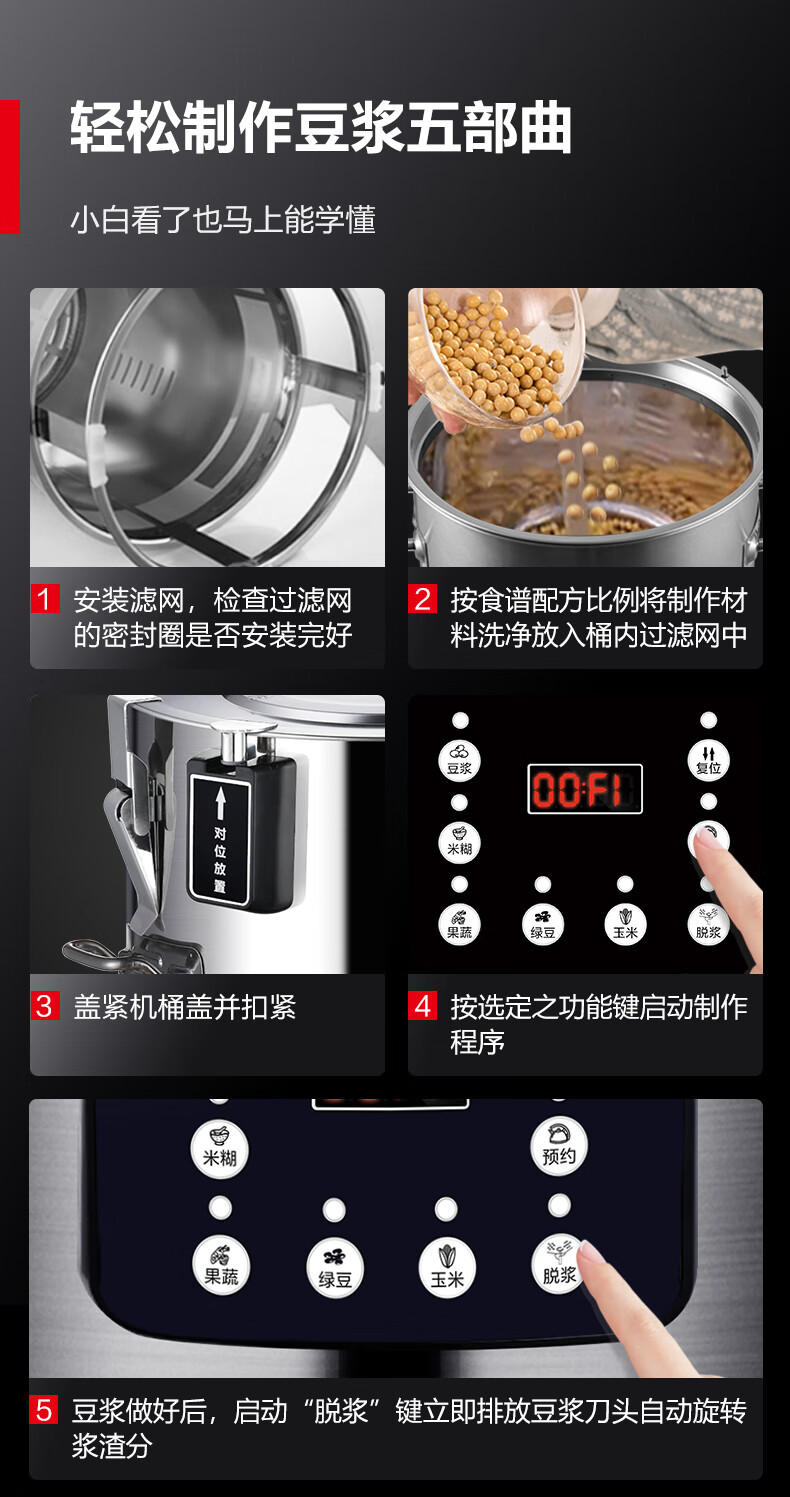 轻松制作豆浆五部曲

小白看了也马上能学懂

1 安装滤网，检查过滤网的密封圈是否安装完好

2 按食谱配方比例将制作材料洗净放入桶内过滤网中

对位放置

3 盖紧机桶盖并扣紧

豆浆
复位
00:F1
米糊
果蔬
绿豆
玉米
脱浆

4 按选定之功能键启动制作程序

米糊
预约
果蔬
绿豆
玉米
脱浆

5 豆浆做好后，启动“脱浆”键立即排放豆浆刀头自动旋转浆渣分